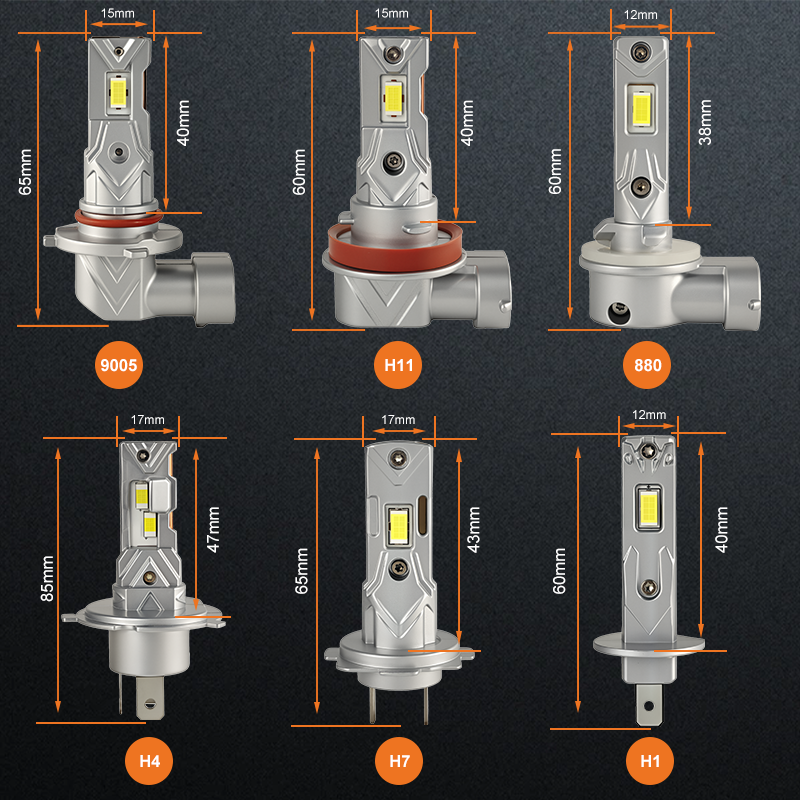 15mm
65mm
40mm
9005

15mm
60mm
40mm
H11

12mm
60mm
38mm
880

17mm
85mm
47mm
H4

17mm
65mm
43mm
H7

12mm
60mm
40mm
H1