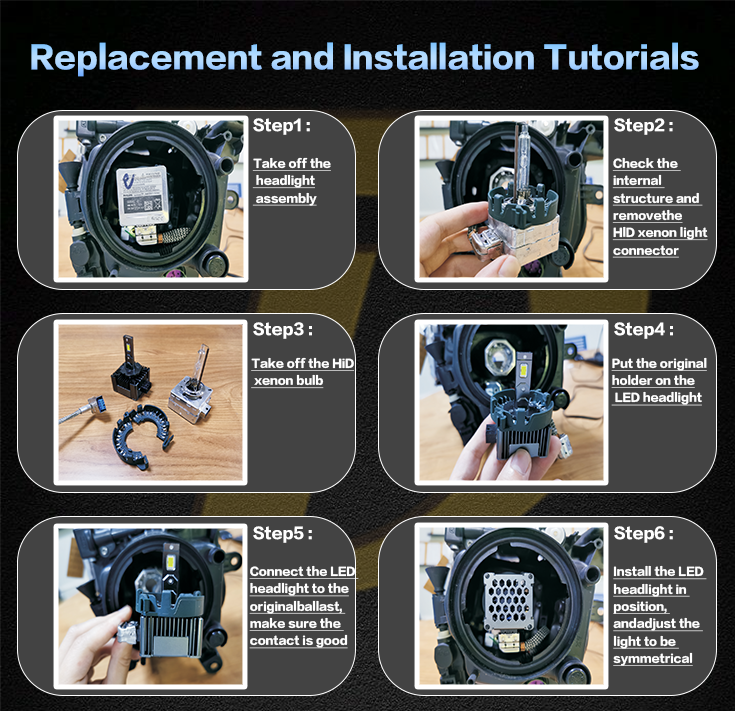 Replacement and Installation Tutorials

Step1 :

Take off the headlight assembly

Step2 :

Check the internal structure and removethe HID xenon light connector

Step3 :

Take off the HiD xenon bulb

Step4 :

Put the original holder on the LED headlight

Step5 :

Connect the LED headlight to the originalballast, make sure the contact is good

Step6 :

Install the LED headlight in position, andadjust the light to be symmetrical